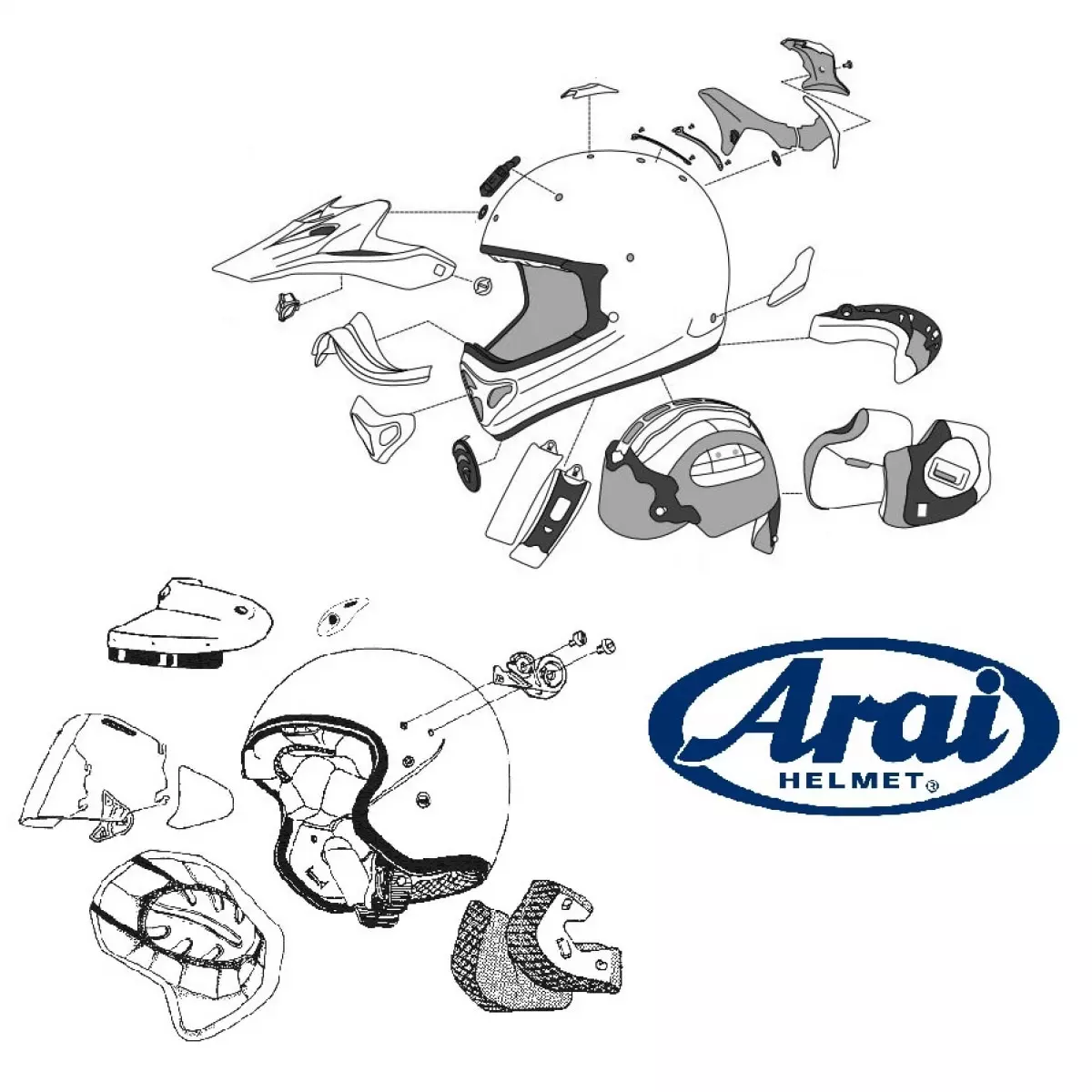 Arai
HELMET®